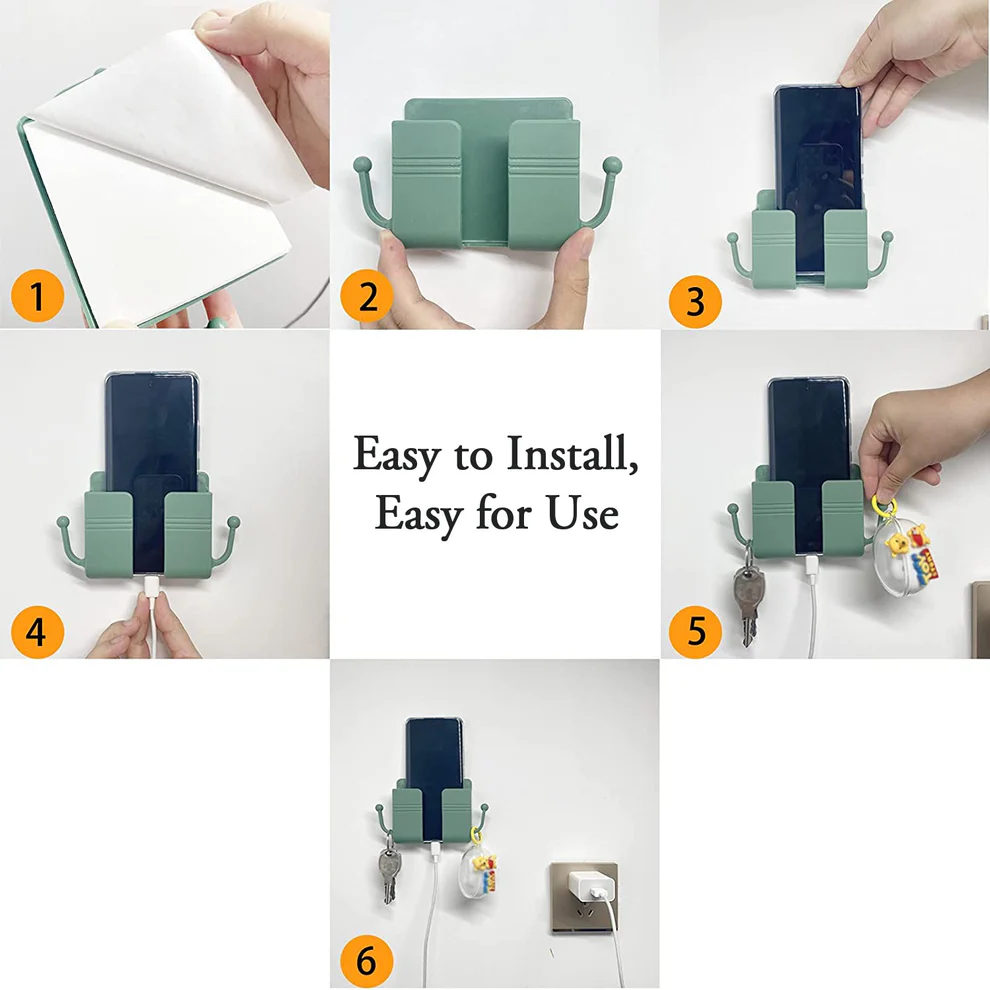 1

2

3

4

Easy to Install,
Easy for Use

5

6